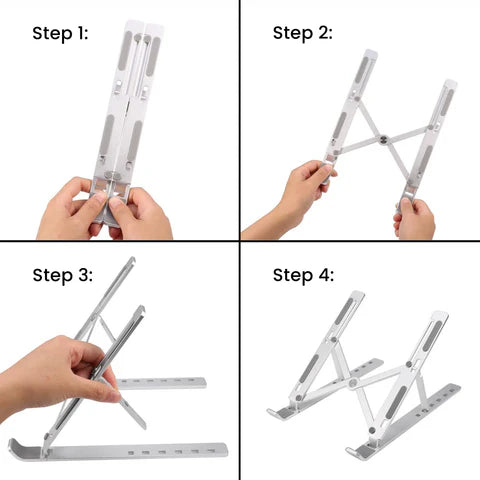 Step 1:

Step 2:

Step 3:

Step 4: