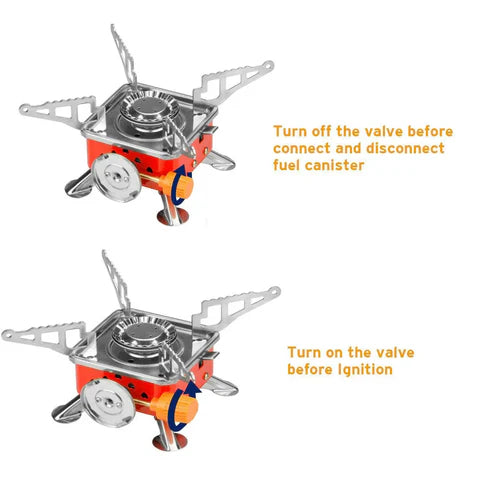 Turn off the valve before connect and disconnect fuel canister

Turn on the valve before Ignition