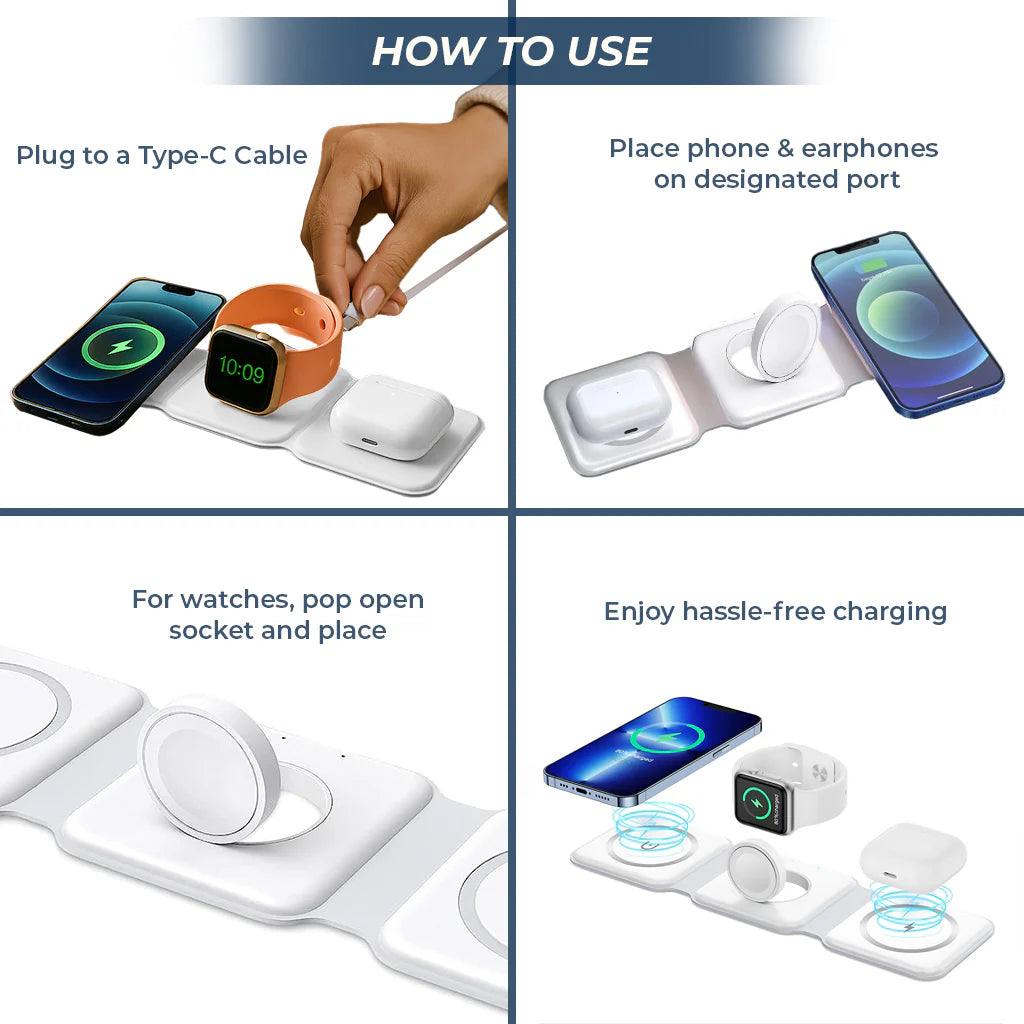 HOW TO USE

Plug to a Type-C Cable

10:09

Place phone & earphones on designated port

For watches, pop open socket and place

Enjoy hassle-free charging